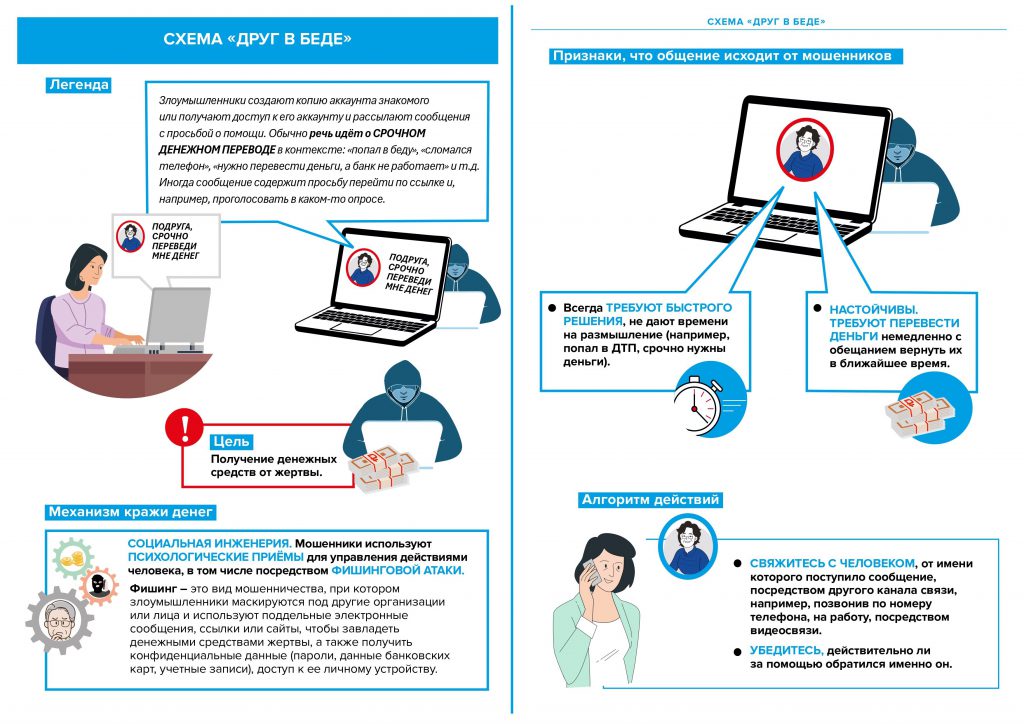 СХЕМА «ДРУГ В БЕДЕ»

Легенда

Злоумышленники создают копию аккаунта знакомого или получают доступ к его аккаунту и рассылают сообщения с просьбой о помощи. Обычно речь идёт о СРОЧНОМ ДЕНЕЖНОМ ПЕРЕВОДЕ в контексте: «попал в беду», «сломался телефон», «нужно перевести деньги, а банк не работает» и т.д. Иногда сообщение содержит просьбу перейти по ссылке и, например, проголосовать в каком-то опросе.

ПОДРУГА, СРОЧНО ПЕРЕВЕДИ МНЕ ДЕНЕГ

ПОДРУГА, СРОЧНО ПЕРЕВЕДИ МНЕ ДЕНЕГ

Цель
Получение денежных средств от жертвы.

Механизм кражи денег

СОЦИАЛЬНАЯ ИНЖЕНЕРИЯ. Мошенники используют ПСИХОЛОГИЧЕСКИЕ ПРИЁМЫ для управления действиями человека, в том числе посредством ФИШИНГОВОЙ АТАКИ.

Фишинг – это вид мошенничества, при котором злоумышленники маскируются под другие организации или лица и используют поддельные электронные сообщения, ссылки или сайты, чтобы завладеть денежными средствами жертвы, а также получить конфиденциальные данные (пароли, данные банковских карт, учетные записи), доступ к ее личному устройству.

СХЕМА «ДРУГ В БЕДЕ»

Признаки, что общение исходит от мошенников

Всегда ТРЕБУЮТ БЫСТРОГО РЕШЕНИЯ, не дают времени на размышление (например, попал в ДТП, срочно нужны деньги).

НАСТОЙЧИВЫ. ТРЕБУЮТ ПЕРЕВЕСТИ ДЕНЬГИ немедленно с обещанием вернуть их в ближайшее время.

Алгоритм действий

СВЯЖИТЕСЬ С ЧЕЛОВЕКОМ, от имени которого поступило сообщение, посредством другого канала связи, например, позвонив по номеру телефона, на работу, посредством видеосвязи.

УБЕДИТЕСЬ, действительно ли за помощью обратился именно он.